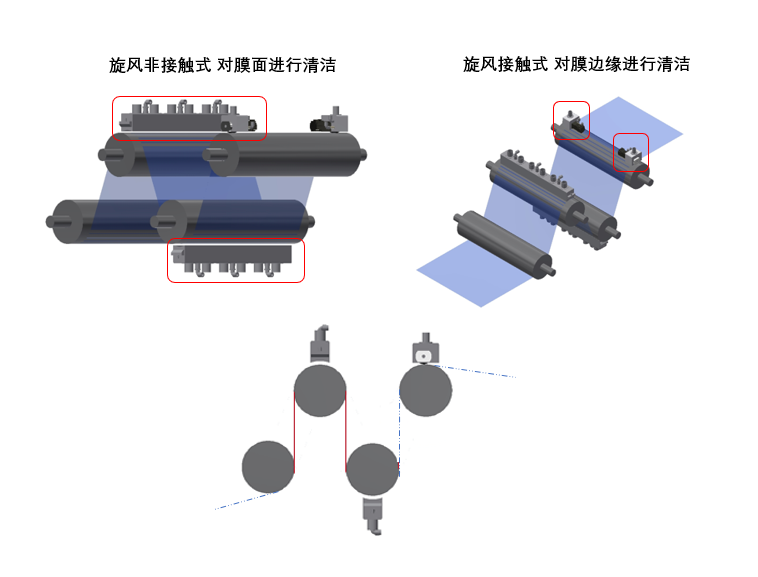 旋风非接触式 对膜面进行清洁

旋风接触式 对膜边缘进行清洁